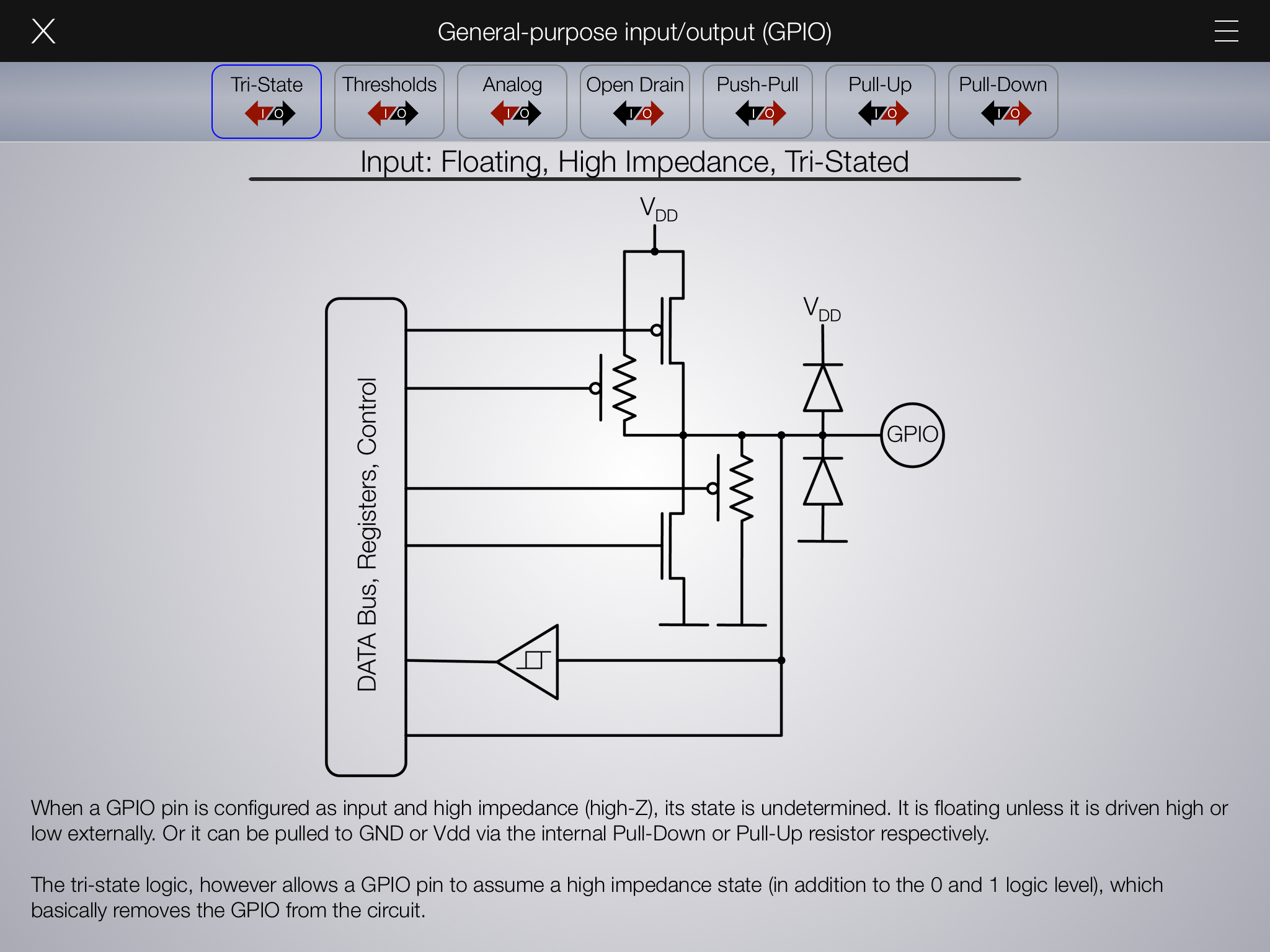 General-purpose input/output (GPIO)

Tri-State
I/O

Thresholds
I/O

Analog
I/O

Open Drain
I/O

Push-Pull
I/O

Pull-Up
I/O

Pull-Down
I/O

Input: Floating, High Impedance, Tri-Stated

$V_{DD}$

$V_{DD}$

DATA Bus, Registers, Control

GPIO

When a GPIO pin is configured as input and high impedance (high-Z), its state is undetermined. It is floating unless it is driven high or low externally. Or it can be pulled to GND or Vdd via the internal Pull-Down or Pull-Up resistor respectively.

The tri-state logic, however allows a GPIO pin to assume a high impedance state (in addition to the 0 and 1 logic level), which basically removes the GPIO from the circuit.